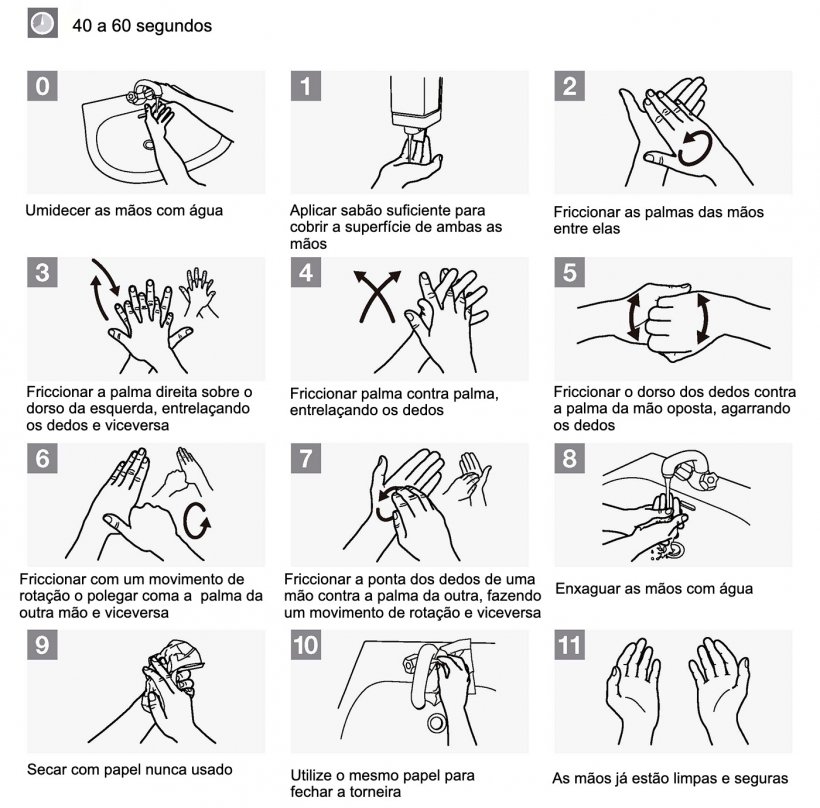 40 a 60 segundos

0

Umidecer as mãos com água

1

Aplicar sabão suficiente para cobrir a superfície de ambas as mãos

2

Friccionar as palmas das mãos entre elas

3

Friccionar a palma direita sobre o dorso da esquerda, entrelaçando os dedos e viceversa

4

Friccionar palma contra palma, entrelaçando os dedos

5

Friccionar o dorso dos dedos contra a palma da mão oposta, agarrando os dedos

6

Friccionar com um movimento de rotação o polegar coma a palma da outra mão e viceversa

7

Friccionar a ponta dos dedos de uma mão contra a palma da outra, fazendo um movimento de rotação e viceversa

8

Enxaguar as mãos com água

9

Secar com papel nunca usado

10

Utilize o mesmo papel para fechar a torneira

11

As mãos já estão limpas e seguras