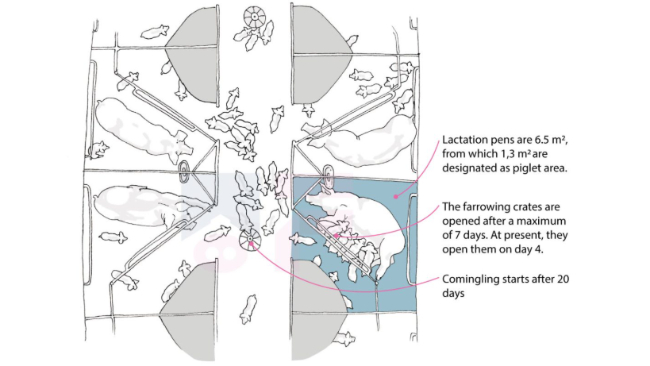 Lactation pens are 6.5 m², from which 1,3 m² are designated as piglet area.

The farrowing crates are opened after a maximum of 7 days. At present, they open them on day 4.

Comingling starts after 20 days